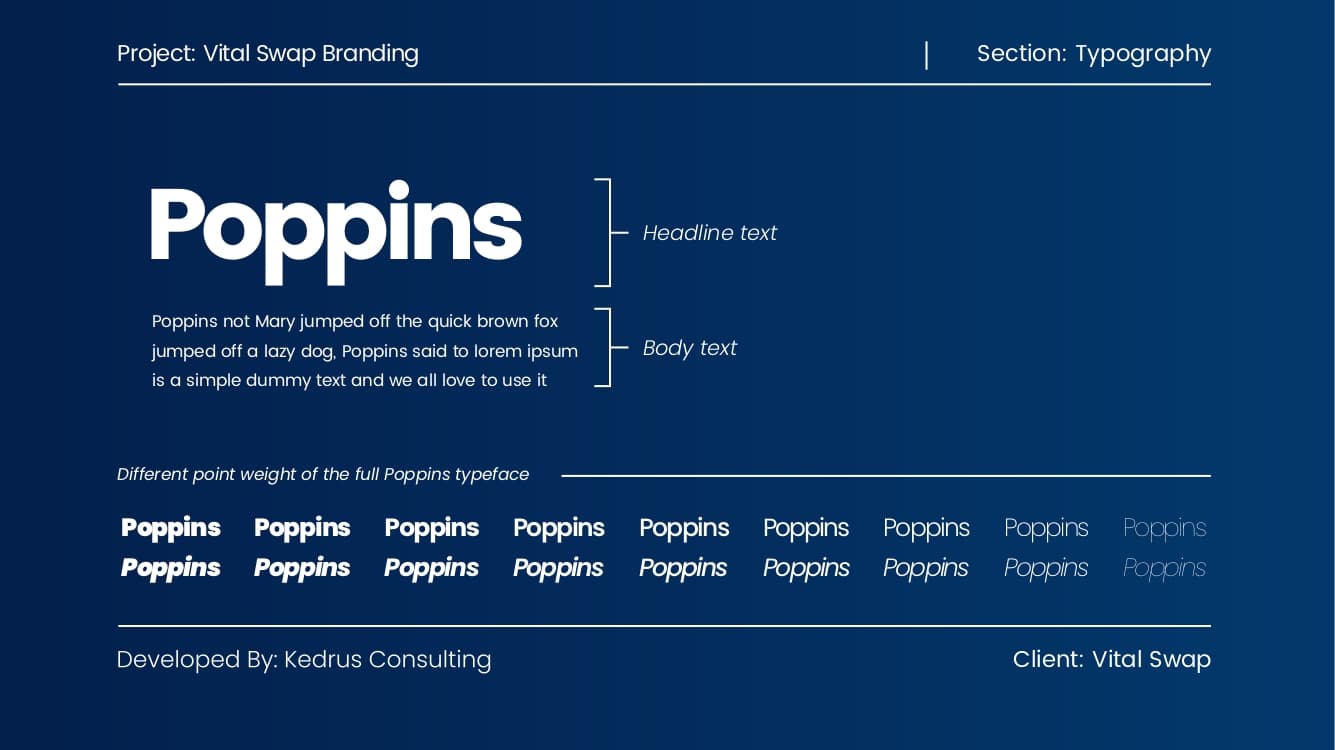 Project: Vital Swap Branding

Section: Typography

Poppins

Headline text

Poppins not Mary jumped off the quick brown fox jumped off a lazy dog, Poppins said to lorem ipsum is a simple dummy text and we all love to use it

Body text

Different point weight of the full Poppins typeface

Poppins Poppins Poppins Poppins Poppins Poppins Poppins Poppins Poppins
Poppins Poppins Poppins Poppins Poppins Poppins Poppins Poppins Poppins

Developed By: Kedrus Consulting

Client: Vital Swap